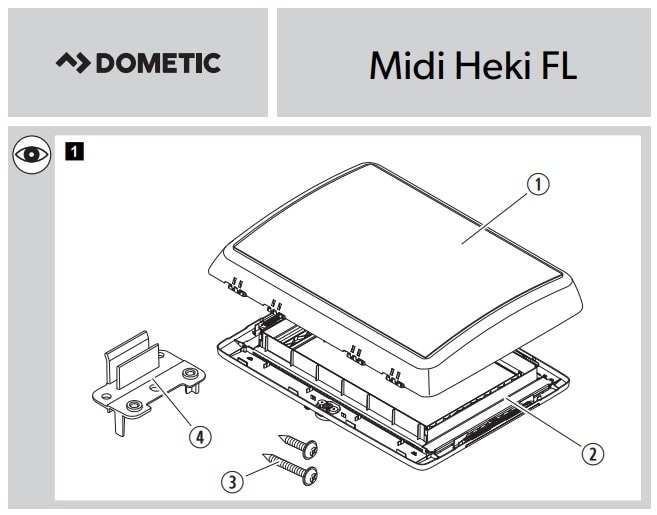 DOMETIC

Midi Heki FL

1

1

2

3

4