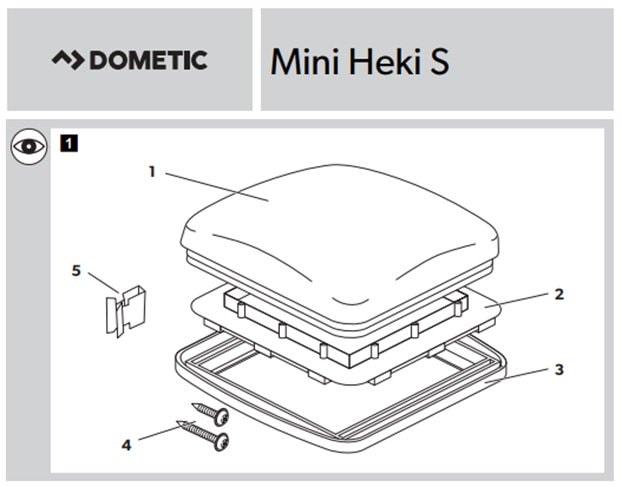 DOMETIC

Mini Heki S

1

1

5

2

3

4