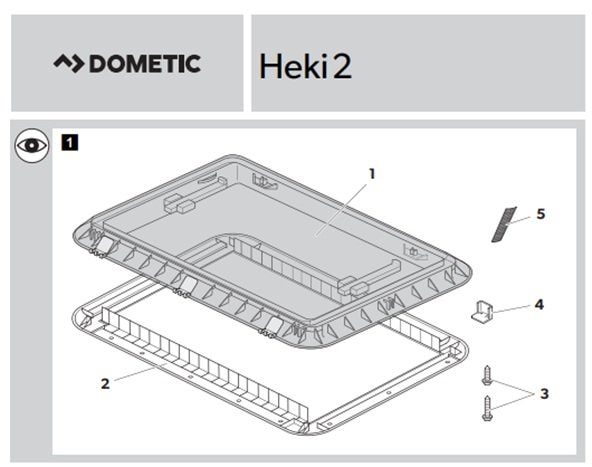 DOMETIC

Heki 2

1

1

5

4

2

3